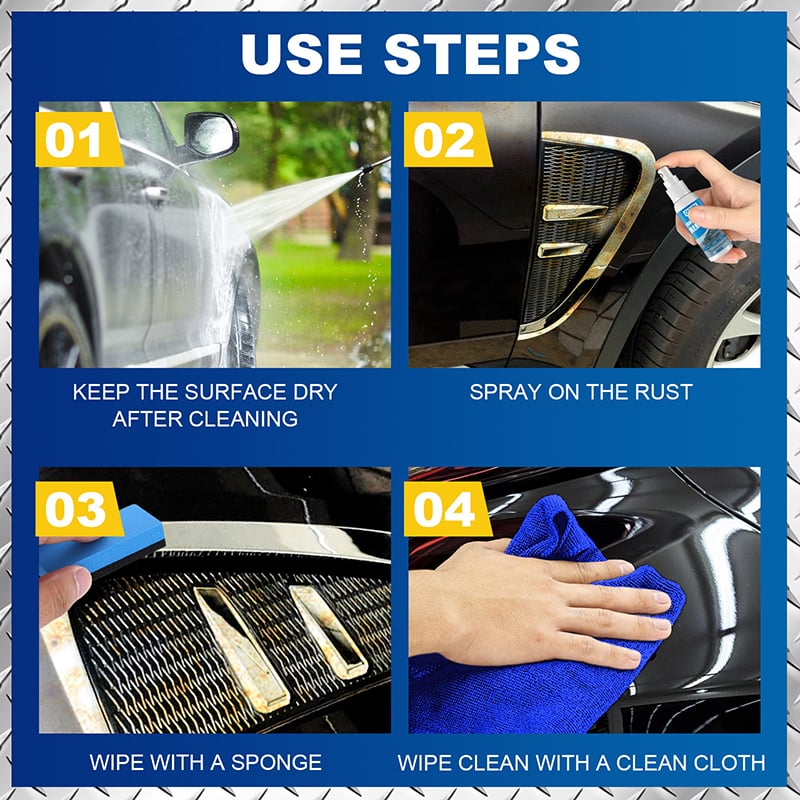 USE STEPS

01

KEEP THE SURFACE DRY AFTER CLEANING

02

SPRAY ON THE RUST

03

WIPE WITH A SPONGE

04

WIPE CLEAN WITH A CLEAN CLOTH